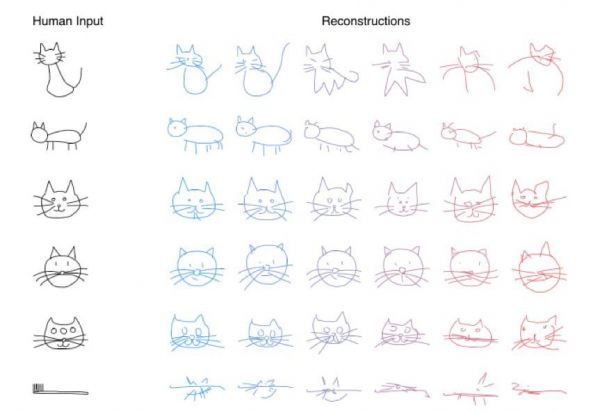 Human Input

Reconstructions