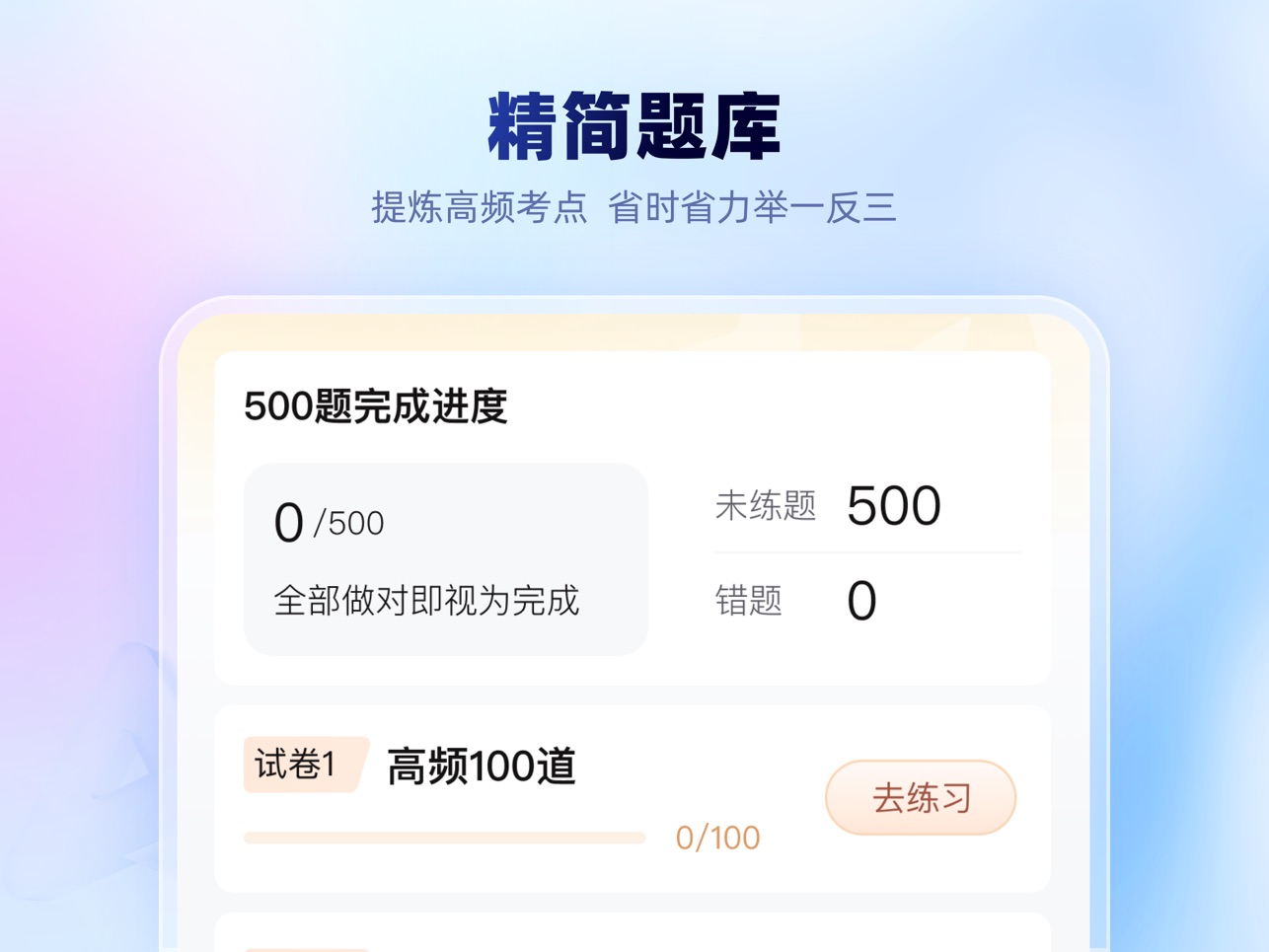 精简题库

提炼高频考点 省时省力举一反三

500题完成进度

0 /500

全部做对即视为完成

未练题 500

错题 0

试卷1 高频100道

0/100

去练习